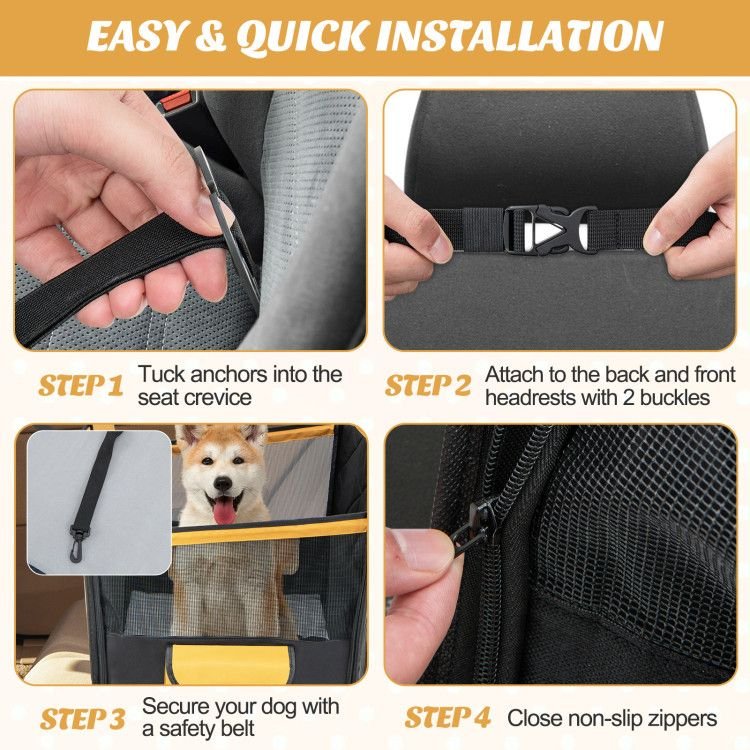 EASY & QUICK INSTALLATION

STEP 1 Tuck anchors into the seat crevice

STEP 2 Attach to the back and front headrests with 2 buckles

STEP 3 Secure your dog with a safety belt

STEP 4 Close non-slip zippers