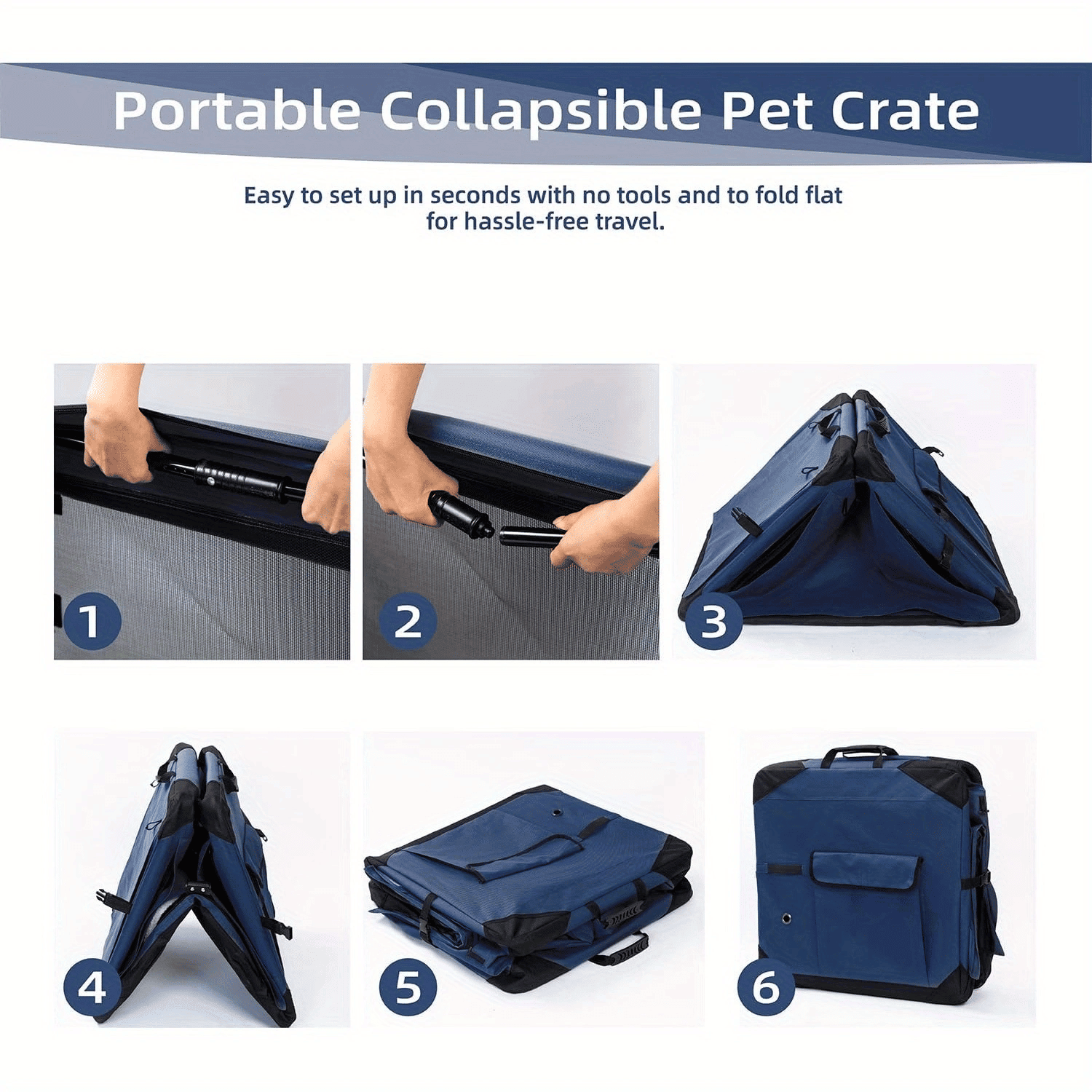 Portable Collapsible Pet Crate

Easy to set up in seconds with no tools and to fold flat for hassle-free travel.

1

2

3

4

5

6