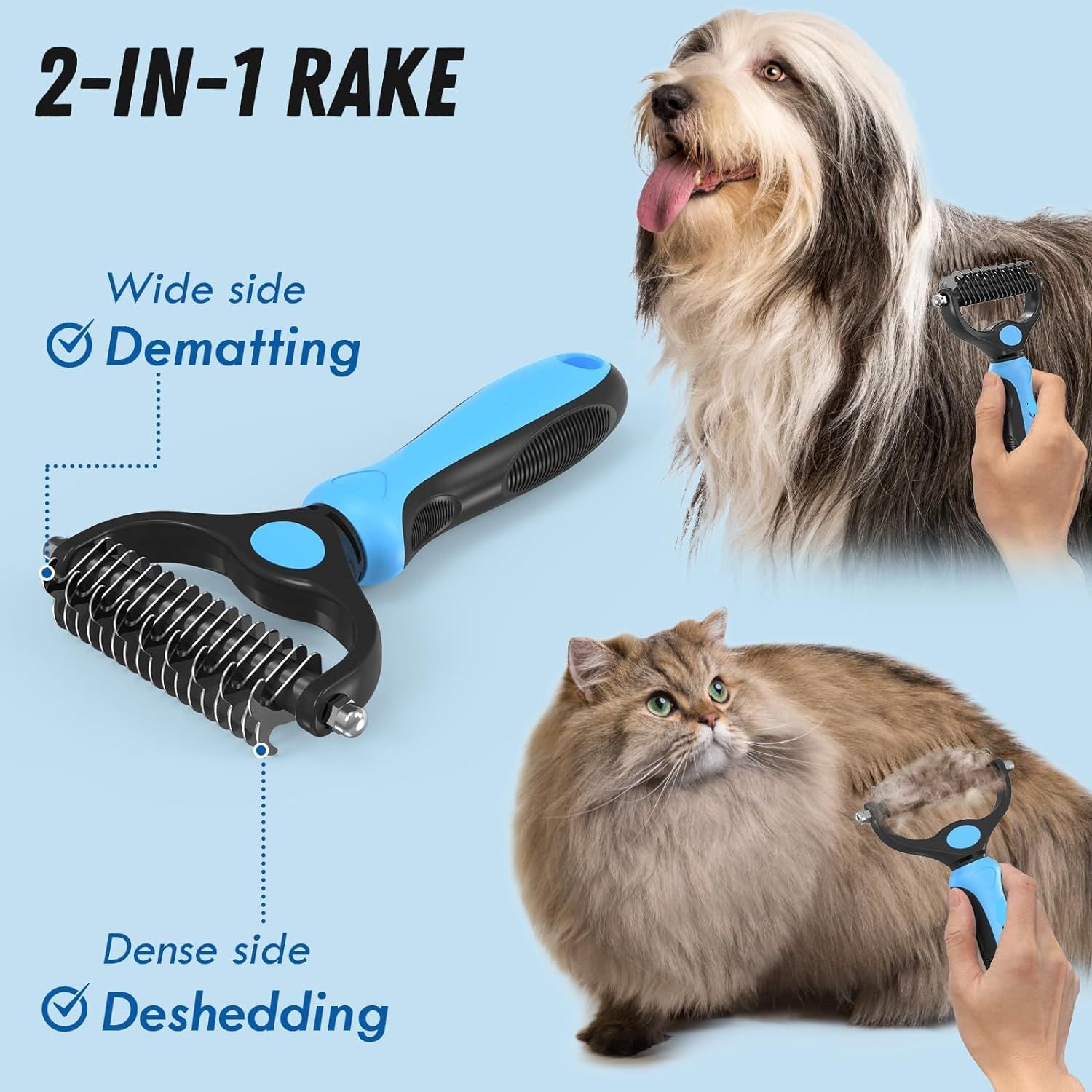 2-IN-1 RAKE

Wide side

Dematting

Dense side

Deshedding